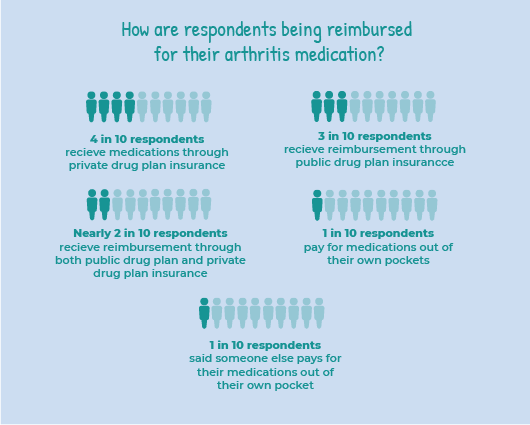 How are respondents being reimbursed for their arthritis medication?

4 in 10 respondents
recieve medications through private drug plan insurance

3 in 10 respondents
recieve reimbursement through public drug plan insurancce

Nearly 2 in 10 respondents
recieve reimbursement through both public drug plan and private drug plan insurance

1 in 10 respondents
pay for medications out of their own pockets

1 in 10 respondents
said someone else pays for their medications out of their own pocket