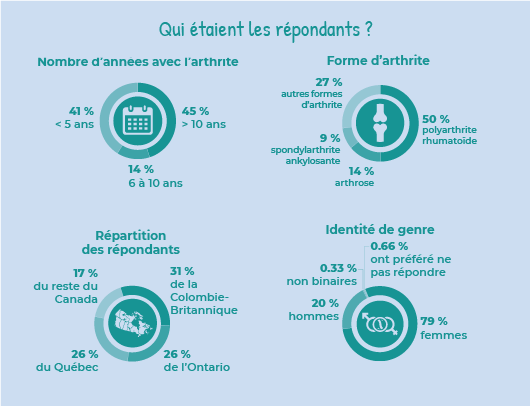 Qui étaient les répondants ?

Nombre d'années avec l'arthrite

41 %
< 5 ans

45 %
> 10 ans

14 %
6 à 10 ans

Forme d'arthrite

27 %
autres formes d'arthrite

50 %
polyarthrite rhumatoïde

9 %
spondylarthrite ankylosante

14 %
arthrose

Répartition des répondants

17 %
du reste du Canada

31 %
de la Colombie-Britannique

26 %
du Québec

26 %
de l'Ontario

Identité de genre

0.66 %
ont préféré ne pas répondre

0.33 %
non binaires

20 %
hommes

79 %
femmes