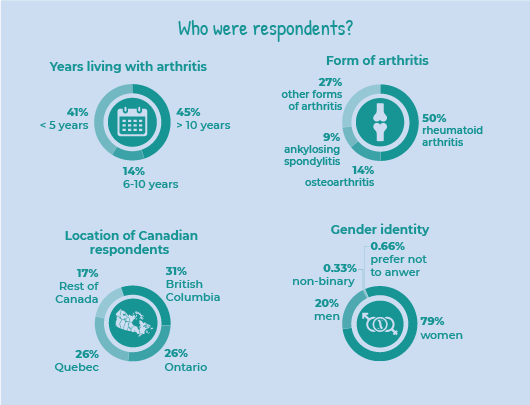 Who were respondents?

Years living with arthritis

41%
< 5 years

45%
> 10 years

14%
6-10 years

Form of arthritis

27%
other forms of arthritis

50%
rheumatoid arthritis

9%
ankylosing spondylitis

14%
osteoarthritis

Location of Canadian respondents

17%
Rest of Canada

31%
British Columbia

26%
Quebec

26%
Ontario

Gender identity

0.66%
prefer not to anwer

0.33%
non-binary

20%
men

79%
women