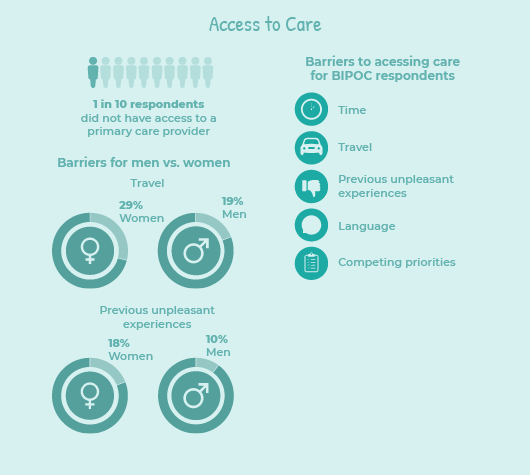 Access to Care

1 in 10 respondents did not have access to a primary care provider

Barriers for men vs. women

Travel

29% Women

19% Men

Previous unpleasant experiences

18% Women

10% Men

Barriers to acessing care for BIPOC respondents

Time

Travel

Previous unpleasant experiences

Language

Competing priorities